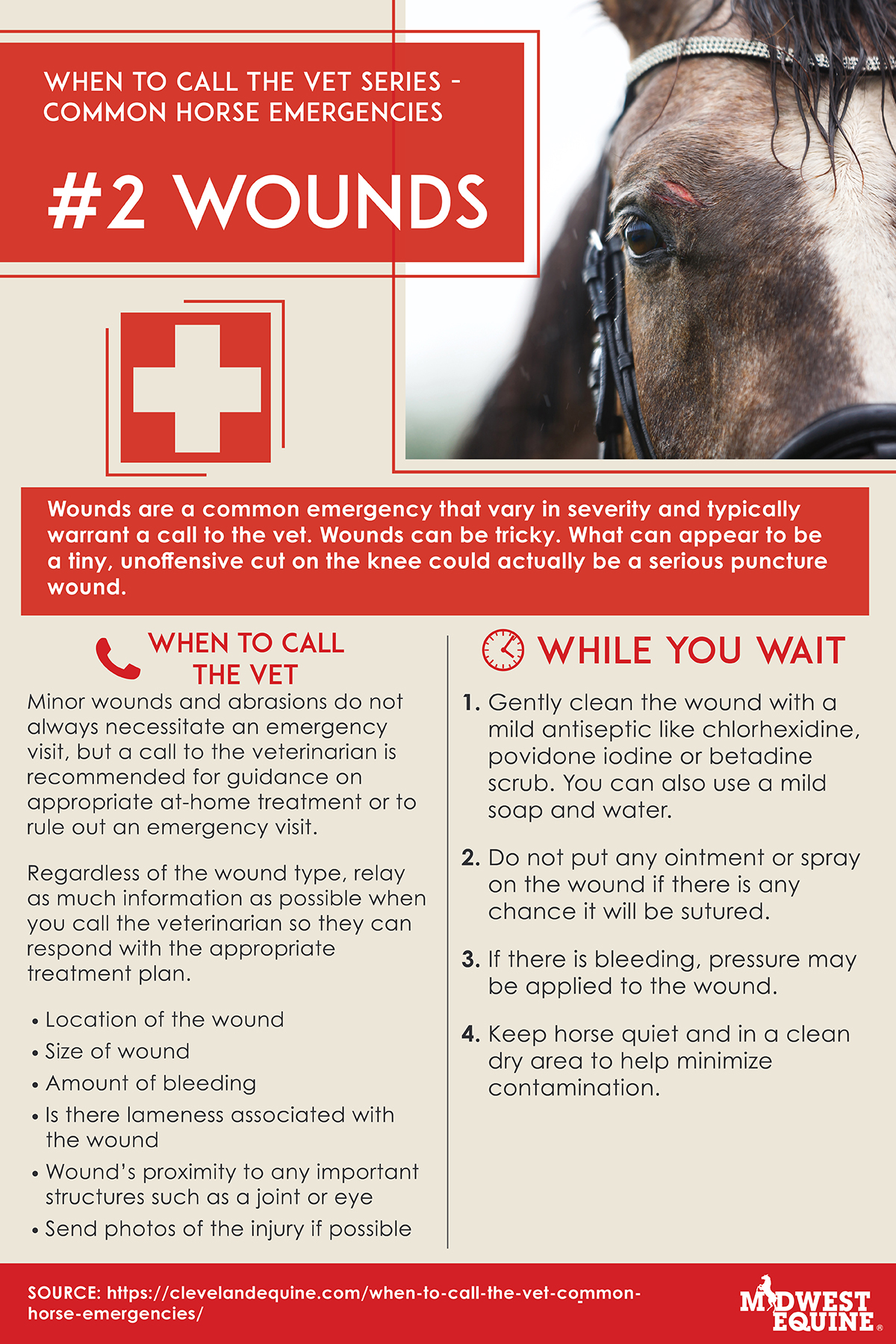 WHEN TO CALL THE VET SERIES - COMMON HORSE EMERGENCIES

#2 WOUNDS

Wounds are a common emergency that vary in severity and typically warrant a call to the vet. Wounds can be tricky. What can appear to be a tiny, unoffensive cut on the knee could actually be a serious puncture wound.

WHEN TO CALL THE VET

Minor wounds and abrasions do not always necessitate an emergency visit, but a call to the veterinarian is recommended for guidance on appropriate at-home treatment or to rule out an emergency visit.

Regardless of the wound type, relay as much information as possible when you call the veterinarian so they can respond with the appropriate treatment plan.

• Location of the wound
• Size of wound
• Amount of bleeding
• Is there lameness associated with the wound
• Wound's proximity to any important structures such as a joint or eye
• Send photos of the injury if possible

WHILE YOU WAIT

1. Gently clean the wound with a mild antiseptic like chlorhexidine, povidone iodine or betadine scrub. You can also use a mild soap and water.

2. Do not put any ointment or spray on the wound if there is any chance it will be sutured.

3. If there is bleeding, pressure may be applied to the wound.

4. Keep horse quiet and in a clean dry area to help minimize contamination.

SOURCE: https://clevelandequine.com/when-to-call-the-vet-common-horse-emergencies/

MIDWEST EQUINE